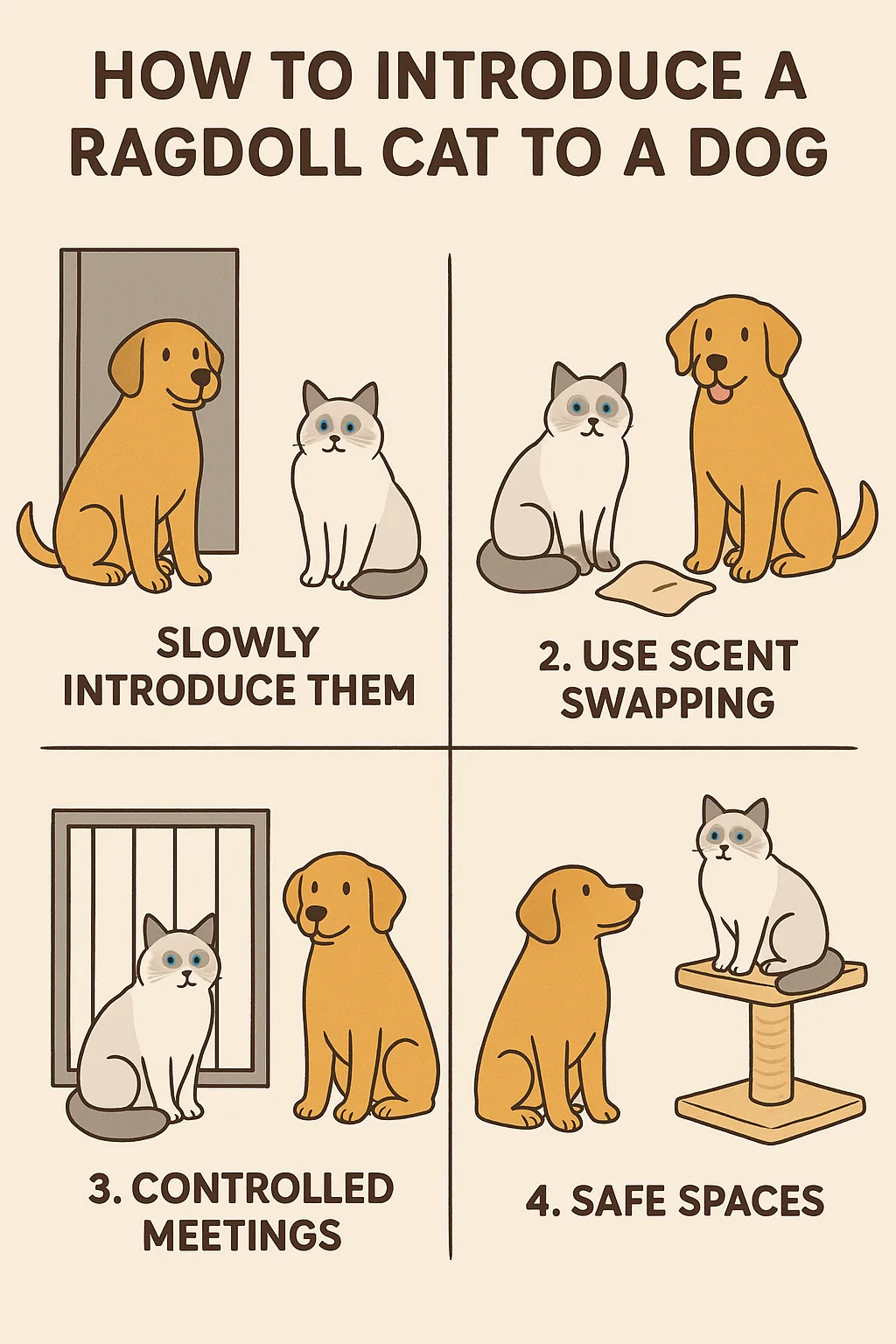 HOW TO INTRODUCE A RAGDOLL CAT TO A DOG

SLOWLY INTRODUCE THEM

2. USE SCENT SWAPPING

3. CONTROLLED MEETINGS

4. SAFE SPACES